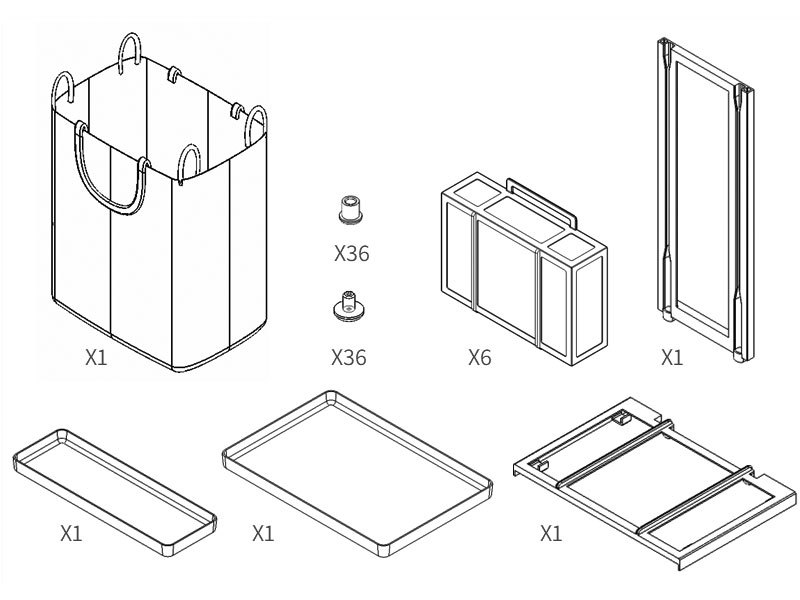 X1
X36
X36
X6
X1
X1
X1
X1