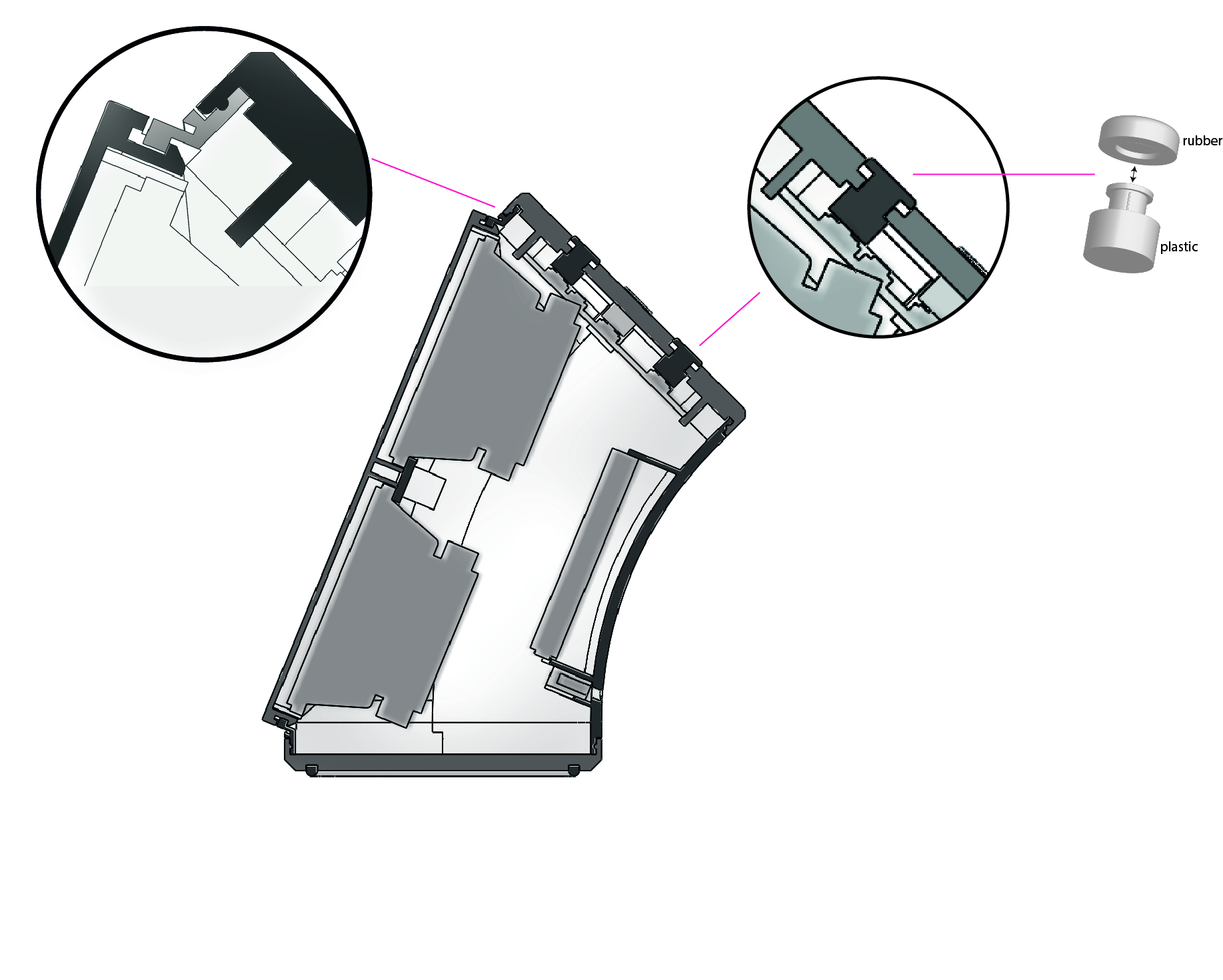 rubber

plastic