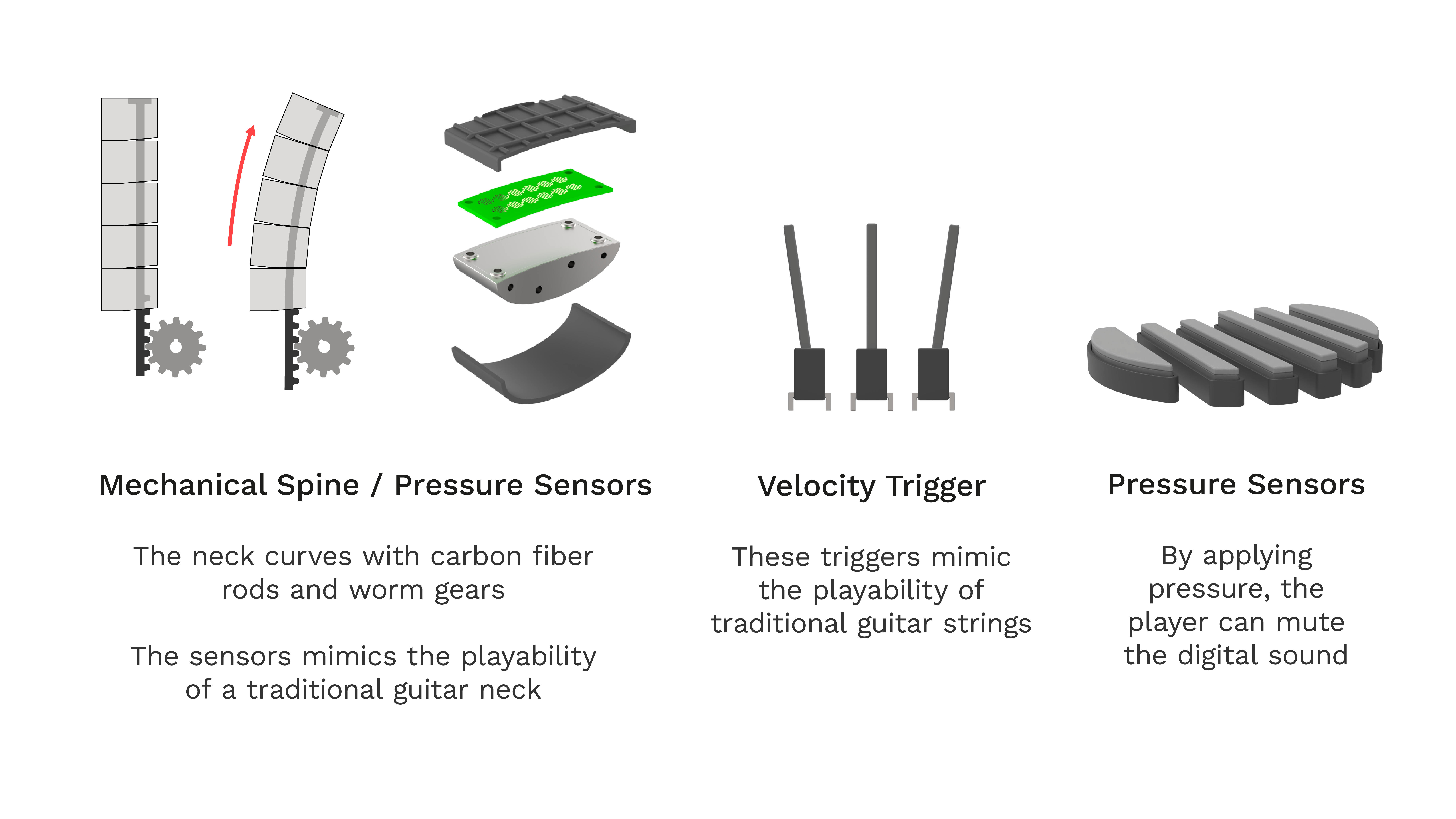 Mechanical Spine / Pressure Sensors

The neck curves with carbon fiber rods and worm gears

The sensors mimics the playability of a traditional guitar neck

Velocity Trigger

These triggers mimic the playability of traditional guitar strings

Pressure Sensors

By applying pressure, the player can mute the digital sound